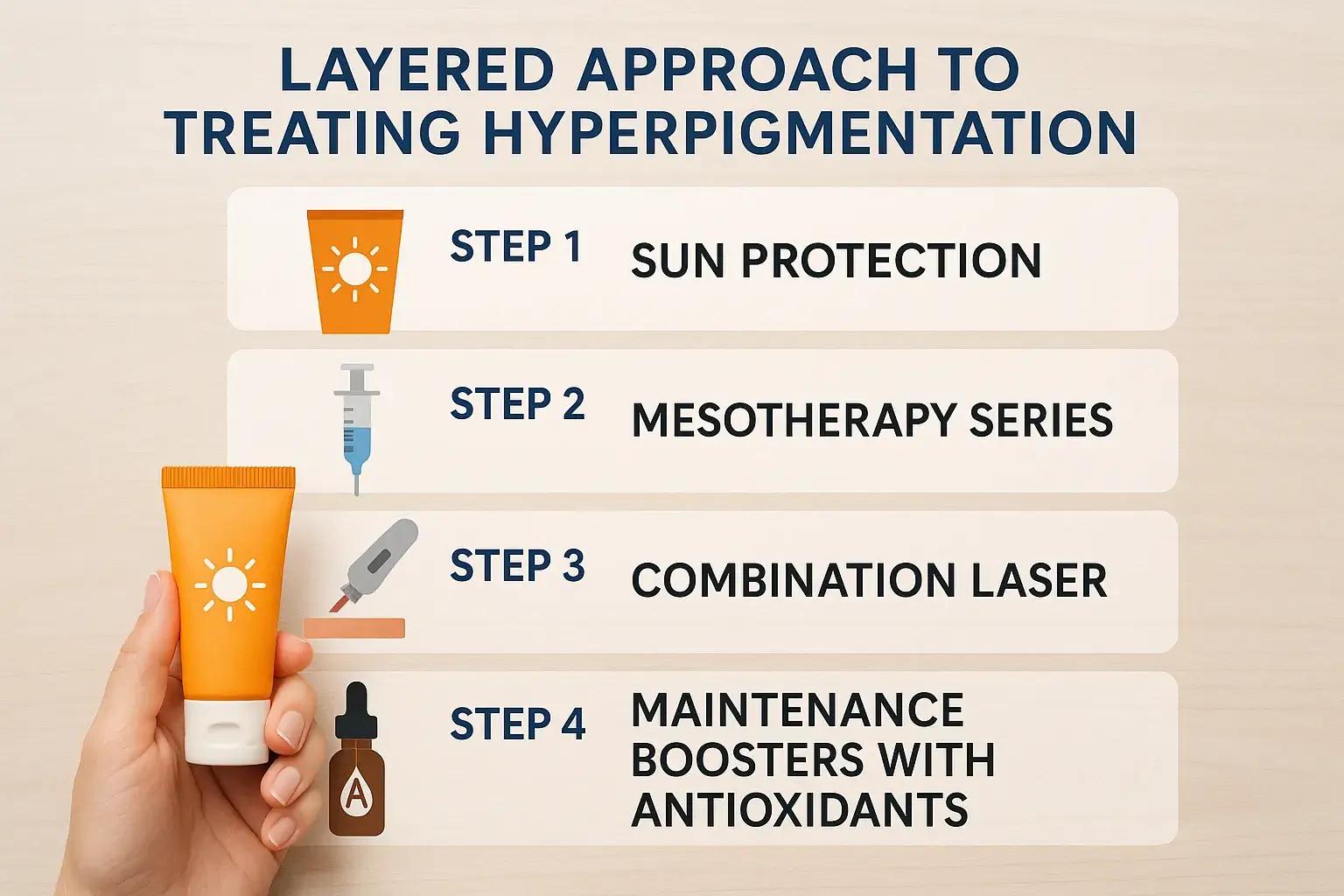 LAYERED APPROACH TO TREATING HYPERPIGMENTATION

STEP 1 SUN PROTECTION

STEP 2 MESOTHERAPY SERIES

STEP 3 COMBINATION LASER

STEP 4 MAINTENANCE BOOSTERS WITH ANTIOXIDANTS

A